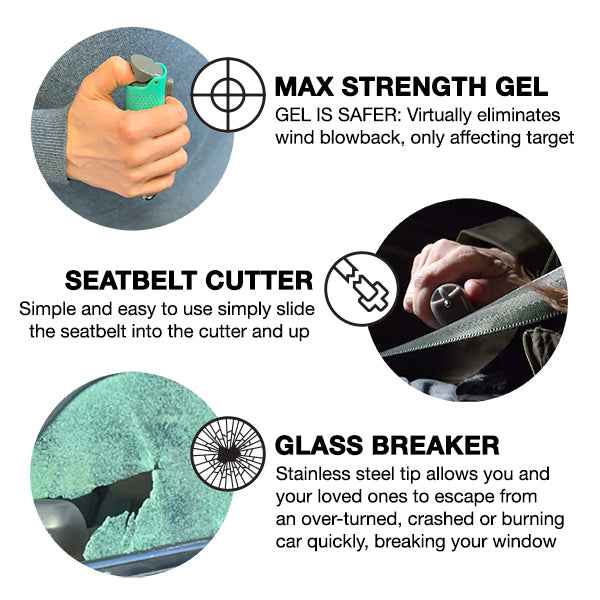 MAX STRENGTH GEL
GEL IS SAFER: Virtually eliminates wind blowback, only affecting target

SEATBELT CUTTER
Simple and easy to use simply slide the seatbelt into the cutter and up

GLASS BREAKER
Stainless steel tip allows you and your loved ones to escape from an over-turned, crashed or burning car quickly, breaking your window